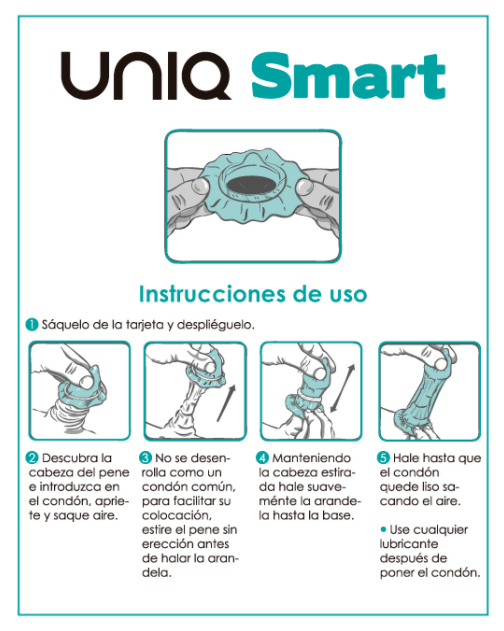 UNIQ Smart

Instrucciones de uso

1 Sáquelo de la tarjeta y despliéguelo.

2 Descubra la cabeza del pene e introduzca en el condón, apriete y saque aire.

3 No se desenrolla como un condón común, para facilitar su colocación, estire el pene sin erección antes de halar la arandela.

4 Manteniendo la cabeza estirada hale suaveménte la arandela hasta la base.

5 Hale hasta que el condón quede liso sacando el aire.

• Use cualquier lubricante después de poner el condón.